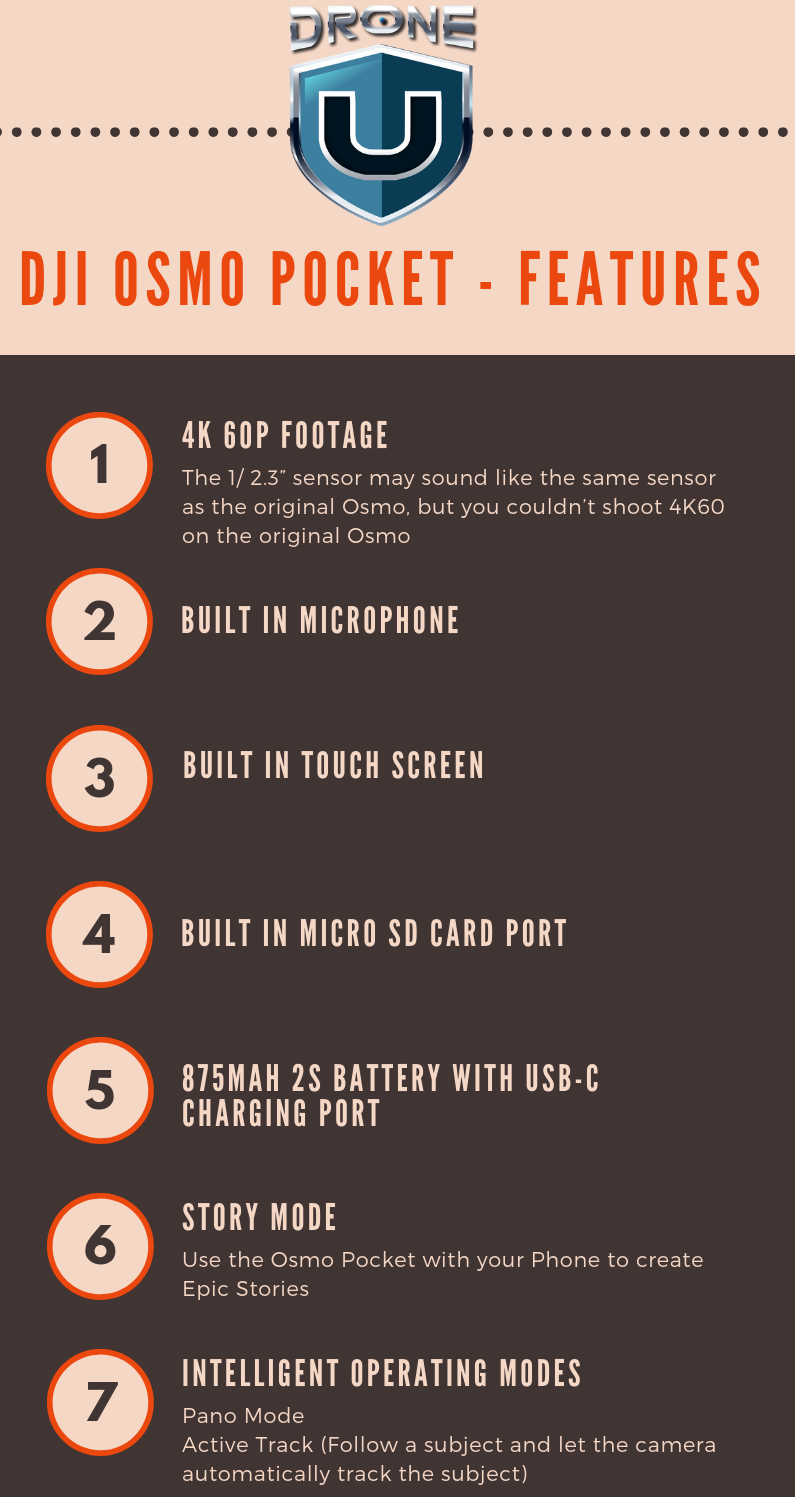 DRONE
U

DJI OSMO POCKET - FEATURES

1
4K 60P FOOTAGE
The 1/ 2.3" sensor may sound like the same sensor as the original Osmo, but you couldn't shoot 4K60 on the original Osmo

2
BUILT IN MICROPHONE

3
BUILT IN TOUCH SCREEN

4
BUILT IN MICRO SD CARD PORT

5
875MAH 2S BATTERY WITH USB-C CHARGING PORT

6
STORY MODE
Use the Osmo Pocket with your Phone to create Epic Stories

7
INTELLIGENT OPERATING MODES
Pano Mode
Active Track (Follow a subject and let the camera automatically track the subject)