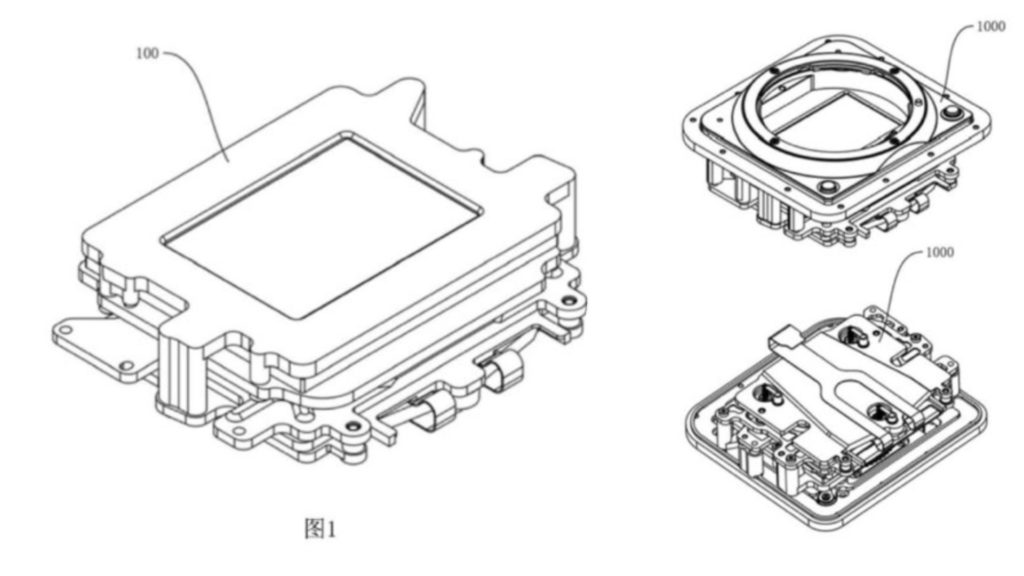 100

1000

1000

图1